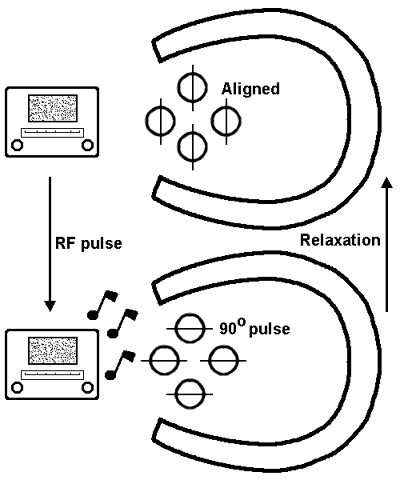 Aligned

RF pulse

Relaxation

$90^o$ pulse